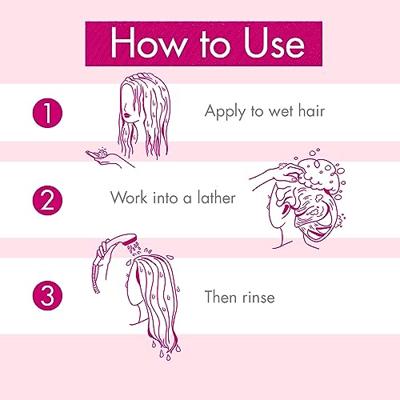 How to Use

1 Apply to wet hair

2 Work into a lather

3 Then rinse