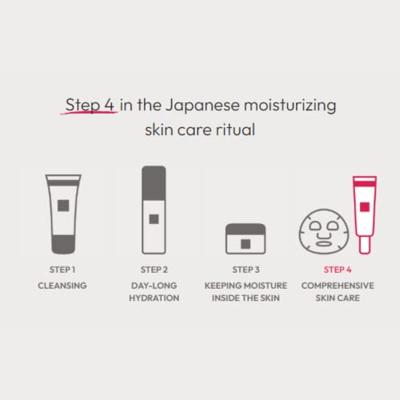 Step 4 in the Japanese moisturizing skin care ritual

STEP 1
CLEANSING

STEP 2
DAY-LONG HYDRATION

STEP 3
KEEPING MOISTURE INSIDE THE SKIN

STEP 4
COMPREHENSIVE SKIN CARE