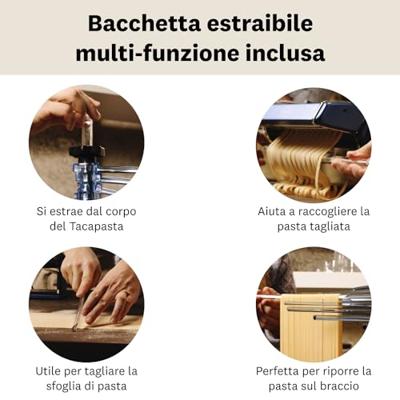 Bacchetta estraibile multi-funzione inclusa

Si estrae dal corpo del Tacapasta

Aiuta a raccogliere la pasta tagliata

Utile per tagliare la sfoglia di pasta

Perfetta per riporre la pasta sul braccio