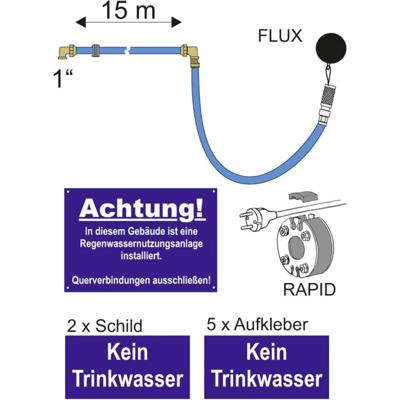 15 m

FLUX

1“

Achtung!

In diesem Gebäude ist eine Regenwassernutzungsanlage installiert.

Querverbindungen ausschließen!

RAPID

2 x Schild

Kein Trinkwasser

5 x Aufkleber

Kein Trinkwasser