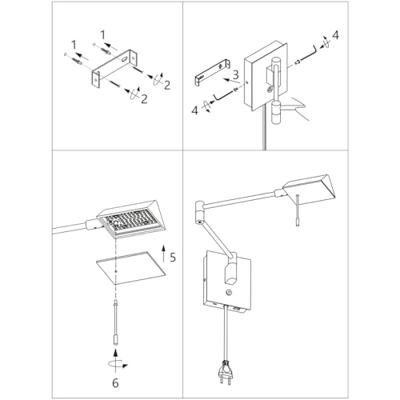 1
1
2
2
4
3
4
5
6