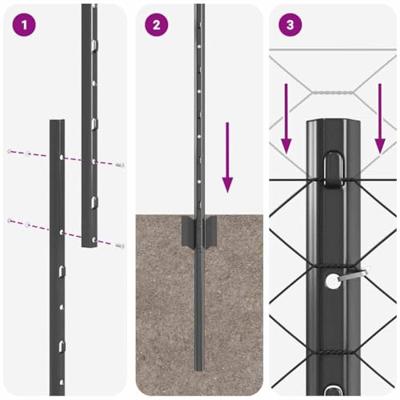 1

2

3