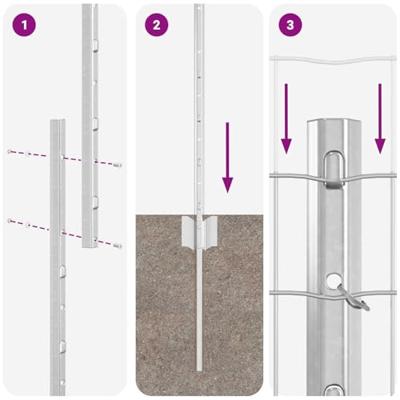 1

2

3