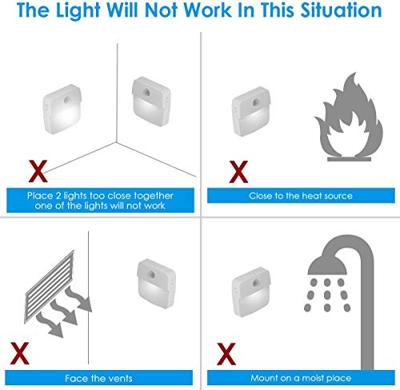 The Light Will Not Work In This Situation

X

Place 2 lights too close together one of the lights will not work

X

Close to the heat source

X

Face the vents

X

Mount on a moist place