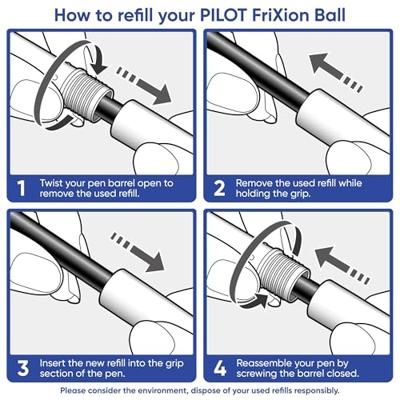 How to refill your PILOT FriXion Ball

1 Twist your pen barrel open to remove the used refill.

2 Remove the used refill while holding the grip.

3 Insert the new refill into the grip section of the pen.

4 Reassemble your pen by screwing the barrel closed.

Please consider the environment, dispose of your used refills responsibly.