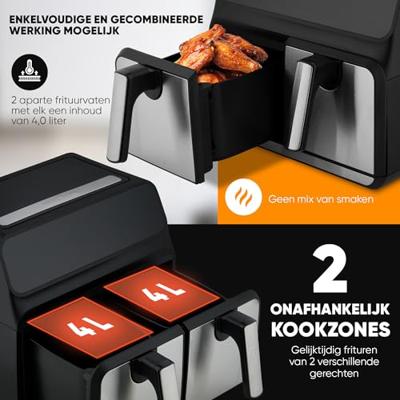 ENKELVOUDIGE EN GECOMBINEERDE WERKING MOGELIJK

2 aparte frituurvaten met elk een inhoud van 4,0 liter

Geen mix van smaken

4L

4L

2

ONAFHANKELIJK KOOKZONES

Gelijktijdig frituren van 2 verschillende gerechten