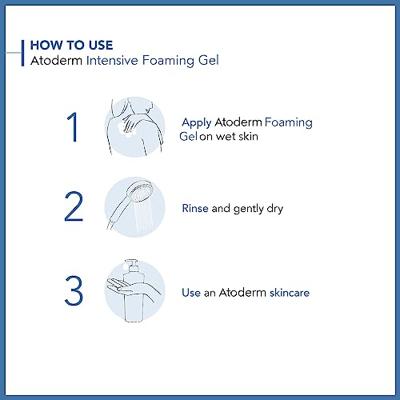 HOW TO USE
Atoderm Intensive Foaming Gel

1

Apply Atoderm Foaming Gel on wet skin

2

Rinse and gently dry

3

Use an Atoderm skincare