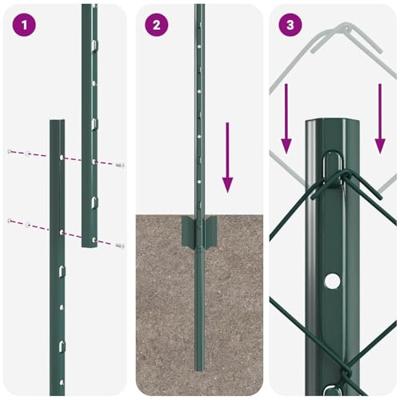 1

2

3