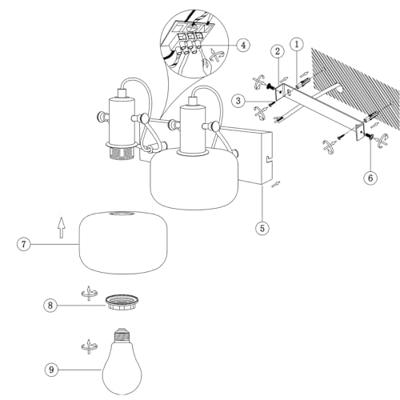 4
2
1
3
6
5
7
8
9