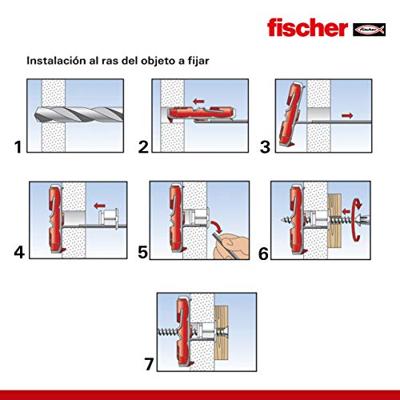 fischer

Instalación al ras del objeto a fijar

1

2

3

4

5

6

7