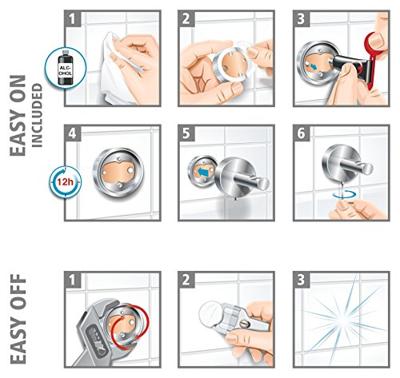 EASY ON
INCLUDED

1
ALC-OHOL
2
3
4
12h
5
6

EASY OFF

1
2
3