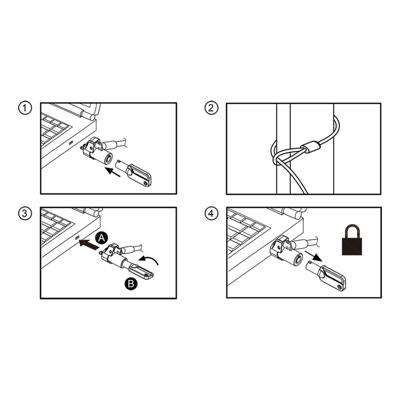 1

2

3

A

B

4