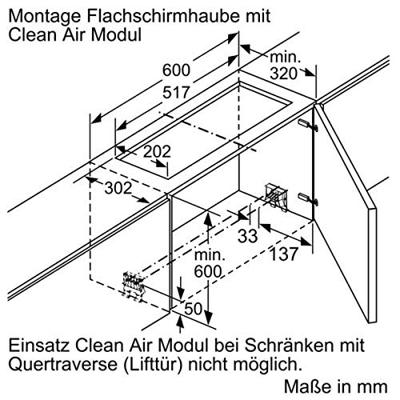 Montage Flachschirmhaube mit Clean Air Modul

600
517
min.
320
202
302
33
137
min.
600
50

Einsatz Clean Air Modul bei Schränken mit Quertraverse (Lifttür) nicht möglich.

Maße in mm