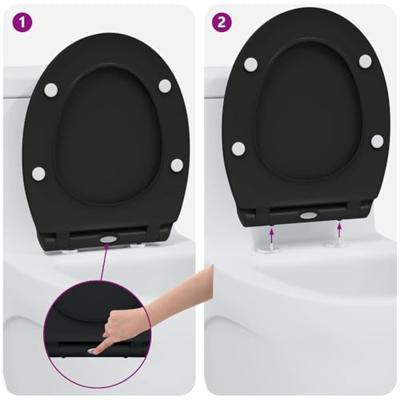 1

2