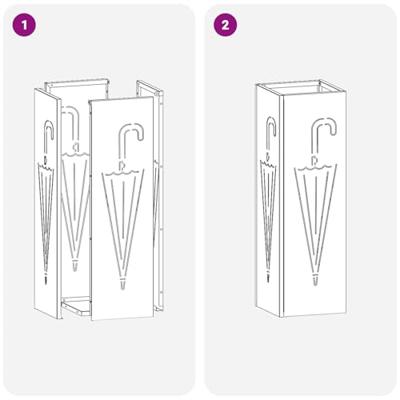 1

2