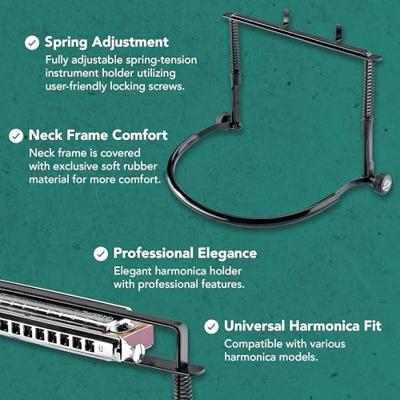 Spring Adjustment
Fully adjustable spring-tension instrument holder utilizing user-friendly locking screws.

Neck Frame Comfort
Neck frame is covered with exclusive soft rubber material for more comfort.

Professional Elegance
Elegant harmonica holder with professional features.

Universal Harmonica Fit
Compatible with various harmonica models.