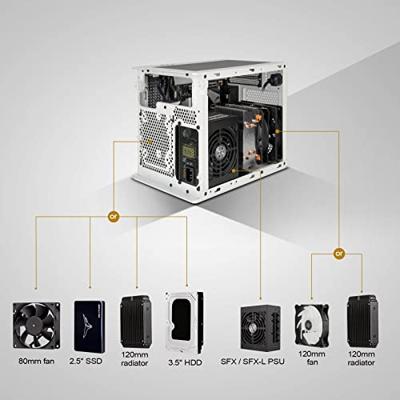 or

or

80mm fan

2.5" SSD

120mm radiator

3.5" HDD

SFX / SFX-L PSU

120mm fan

120mm radiator