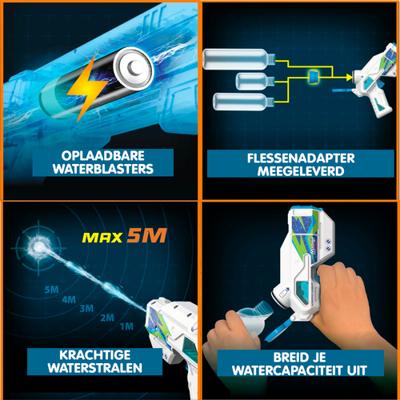 OPLAADBARE WATERBLASTERS

FLESSENADAPTER MEEGELEVERD

MAX 5M

5M
4M
3M
2M
1M

KRACHTIGE WATERSTRALEN

BREID JE WATERCAPACITEIT UIT