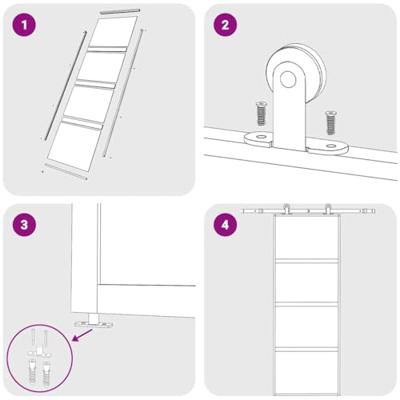 1

2

3

4