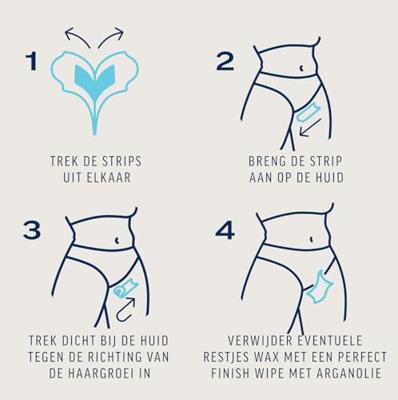 1

TREK DE STRIPS UIT ELKAAR

2

BRENG DE STRIP AAN OP DE HUID

3

TREK DICHT BIJ DE HUID TEGEN DE RICHTING VAN DE HAARGROEI IN

4

VERWIJDER EVENTUELE RESTJES WAX MET EEN PERFECT FINISH WIPE MET ARGANOLIE