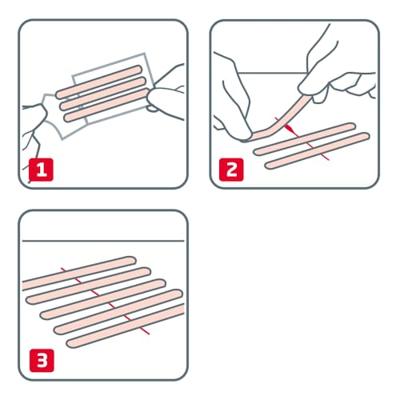 1

2

3