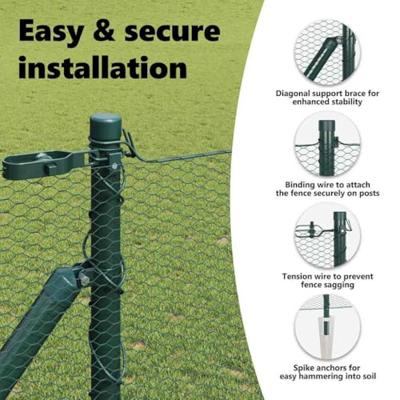 Easy & secure installation

Diagonal support brace for enhanced stability

Binding wire to attach the fence securely on posts

Tension wire to prevent fence sagging

Spike anchors for easy hammering into soil