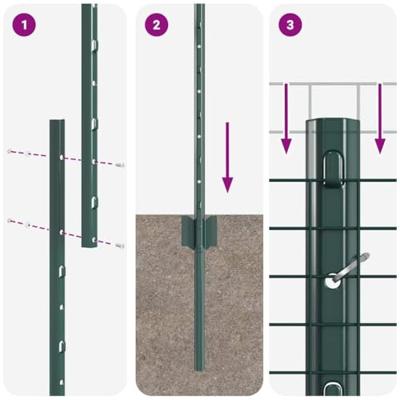 1

2

3