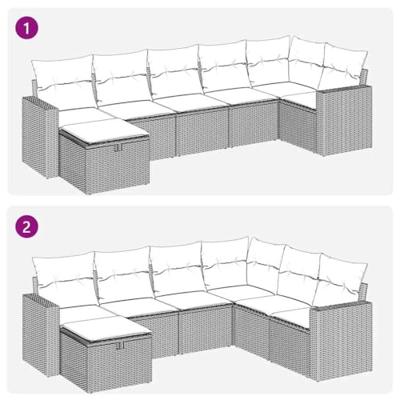 1

2