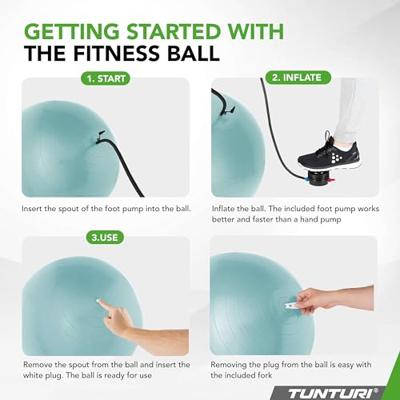 GETTING STARTED WITH
THE FITNESS BALL

1. START

Insert the spout of the foot pump into the ball.

2. INFLATE

Inflate the ball. The included foot pump works better and faster than a hand pump

3.USE

Remove the spout from the ball and insert the white plug. The ball is ready for use

Removing the plug from the ball is easy with the included fork

TUNTURI®