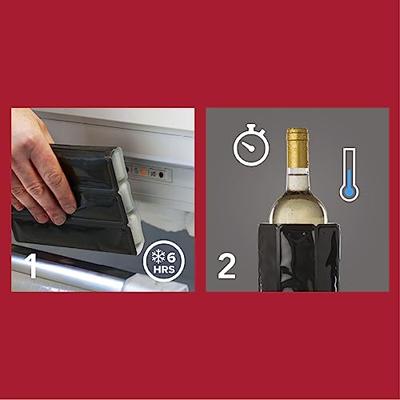 1

6
HRS

2