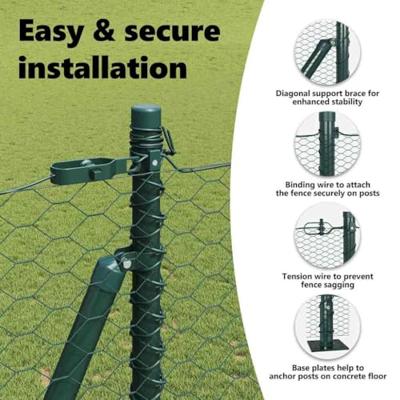 Easy & secure installation

Diagonal support brace for enhanced stability

Binding wire to attach the fence securely on posts

Tension wire to prevent fence sagging

Base plates help to anchor posts on concrete floor