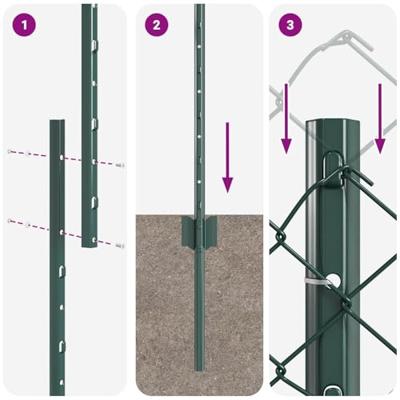 1

2

3