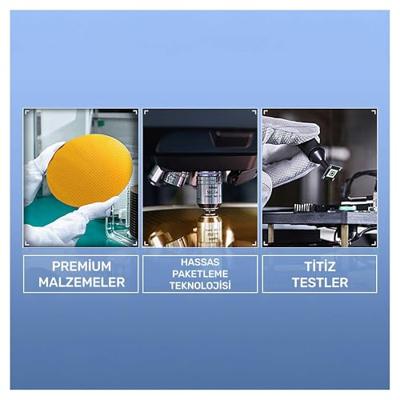 PREMİUM MALZEMELER

HASSAS PAKETLEME TEKNOLOJİSİ

TİTİZ TESTLER