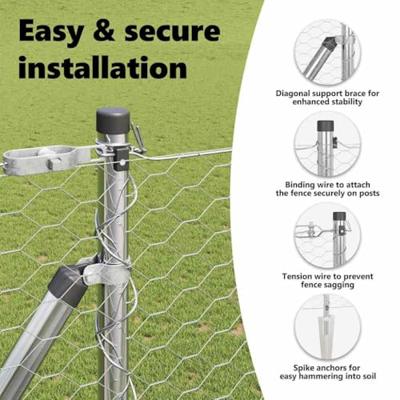 Easy & secure installation

Diagonal support brace for enhanced stability

Binding wire to attach the fence securely on posts

Tension wire to prevent fence sagging

Spike anchors for easy hammering into soil