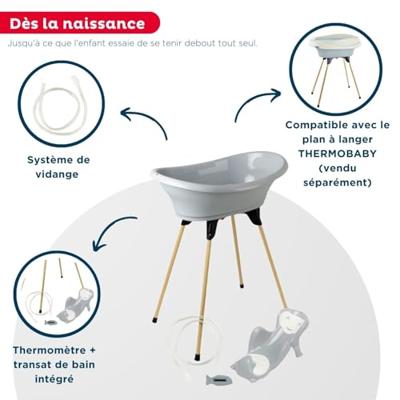 Dès la naissance

Jusqu'à ce que l'enfant essaie de se tenir debout tout seul.

Système de vidange

Compatible avec le plan à langer THERMOBABY (vendu séparément)

Thermomètre + transat de bain intégré