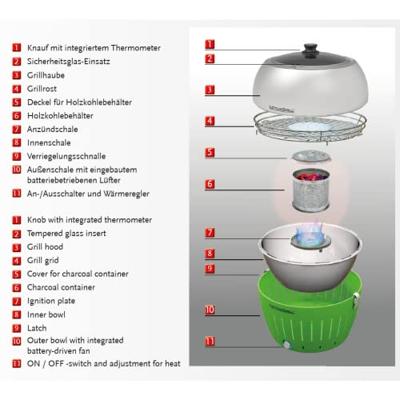 1 Knauf mit integriertem Thermometer
2 Sicherheitsglas-Einsatz
3 Grillhaube
4 Grillrost
5 Deckel für Holzkohlebehälter
6 Holzkohlebehälter
7 Anzündschale
8 Innenschale
9 Verriegelungsschnalle
10 Außenschale mit eingebautem batteriebetriebenen Lüfter
11 An-/Ausschalter und Wärmeregler

1 Knob with integrated thermometer
2 Tempered glass insert
3 Grill hood
4 Grill grid
5 Cover for charcoal container
6 Charcoal container
7 Ignition plate
8 Inner bowl
9 Latch
10 Outer bowl with integrated battery-driven fan
11 ON / OFF -switch and adjustment for heat

1
2
3
4
5
6
7
8
9
10
11