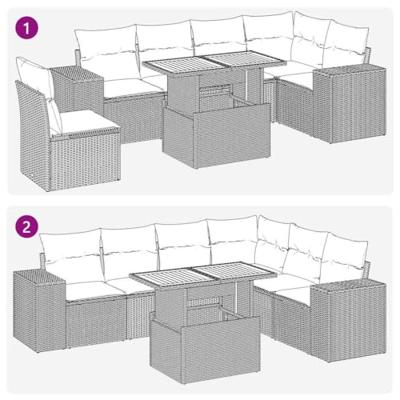 1

2