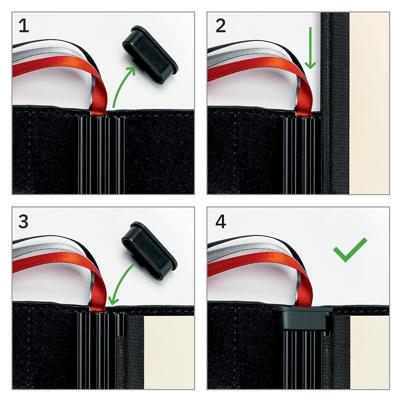 1

2

3

4