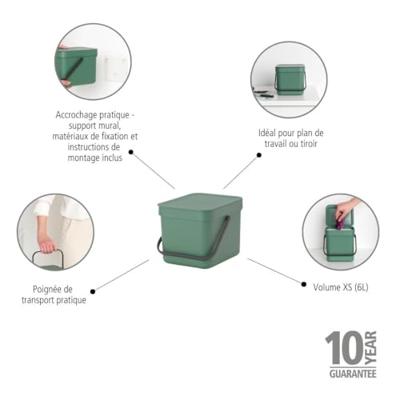 Accrochage pratique - support mural, matériaux de fixation et instructions de montage inclus

Idéal pour plan de travail ou tiroir

Poignée de transport pratique

Volume XS (6L)

10 YEAR GUARANTEE