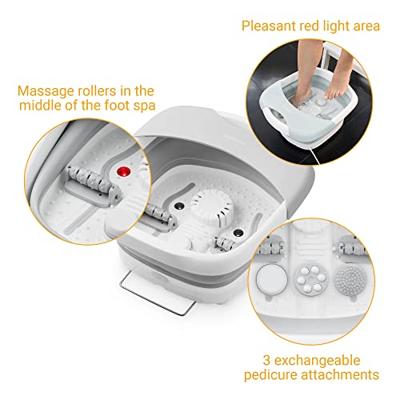 Pleasant red light area

Massage rollers in the middle of the foot spa

3 exchangeable pedicure attachments