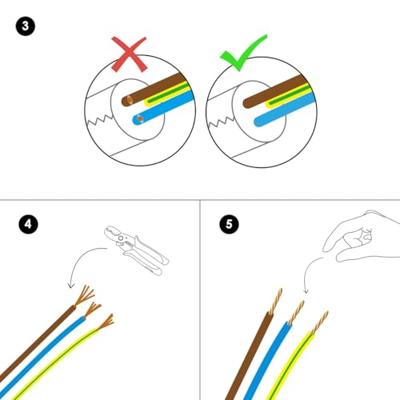 3

4

5