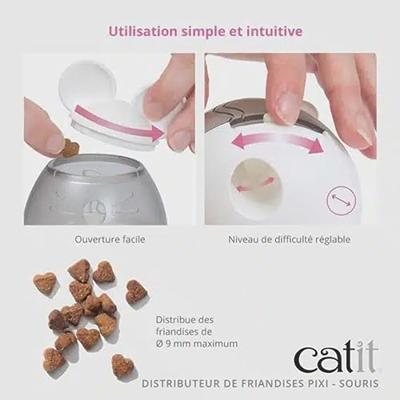 Utilisation simple et intuitive

Ouverture facile

Niveau de difficulté réglable

Distribue des friandises de Ø 9 mm maximum

catit

DISTRIBUTEUR DE FRIANDISES PIXI - SOURIS