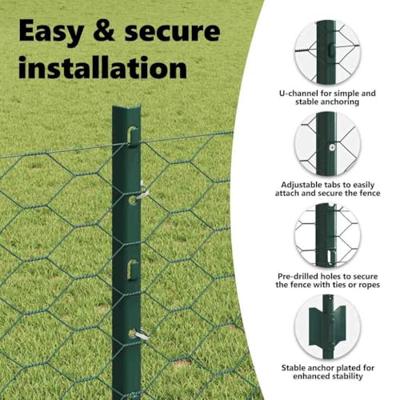 Easy & secure installation

U-channel for simple and stable anchoring

Adjustable tabs to easily attach and secure the fence

Pre-drilled holes to secure the fence with ties or ropes

Stable anchor plated for enhanced stability