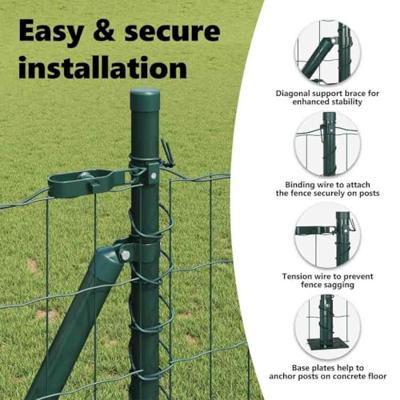 Easy & secure installation

Diagonal support brace for enhanced stability

Binding wire to attach the fence securely on posts

Tension wire to prevent fence sagging

Base plates help to anchor posts on concrete floor