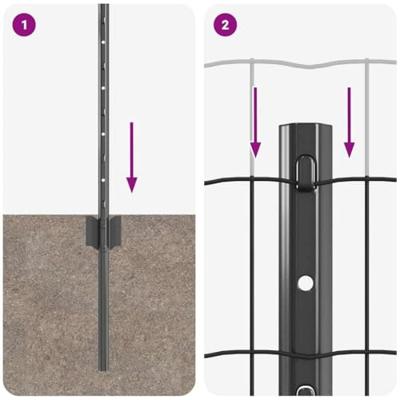 1

2