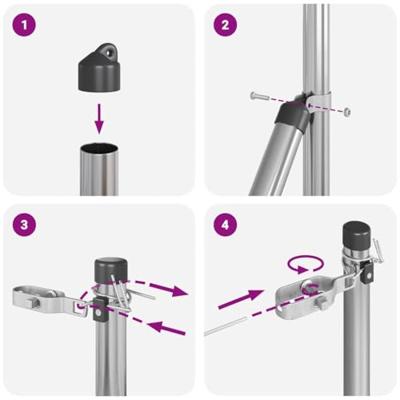 1

2

3

4