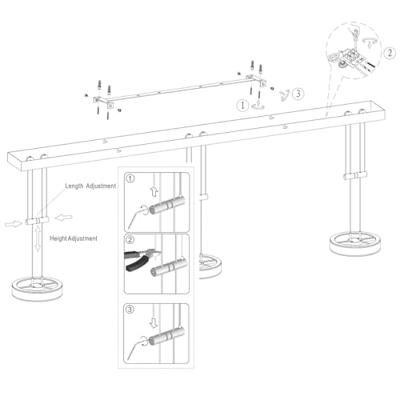 2

1

3

Length Adjustment

Height Adjustment

1

2

3