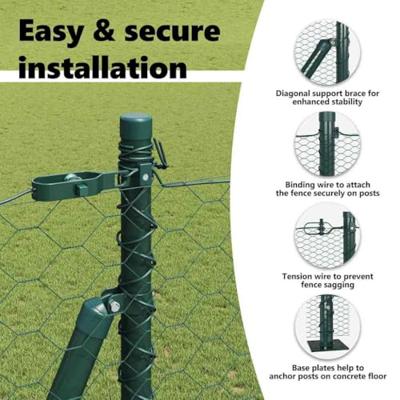 Easy & secure installation

Diagonal support brace for enhanced stability

Binding wire to attach the fence securely on posts

Tension wire to prevent fence sagging

Base plates help to anchor posts on concrete floor