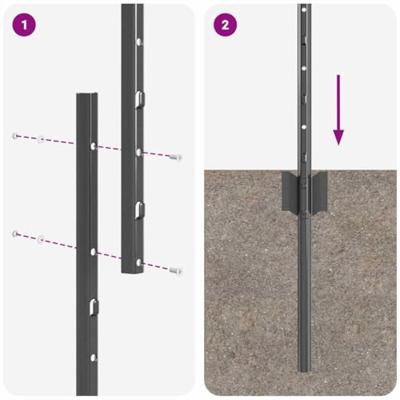 1

2