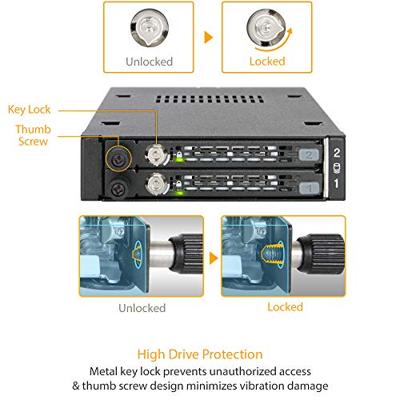 Unlocked

Locked

Key Lock

Thumb Screw

2

1

2

1

Unlocked

Locked

High Drive Protection

Metal key lock prevents unauthorized access & thumb screw design minimizes vibration damage